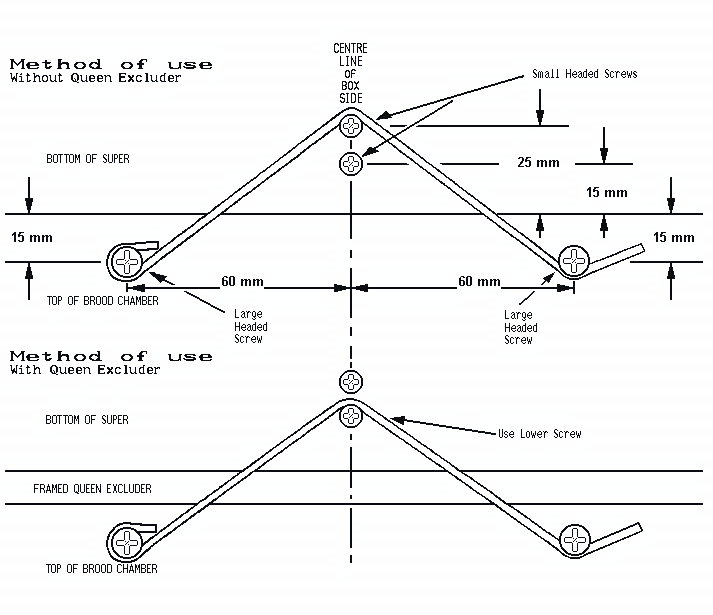 Method of use
Without Queen Excluder

CENTRE LINE OF BOX SIDE

Small Headed Screws

BOTTOM OF SUPER

25 mm

15 mm

15 mm

15 mm

60 mm

60 mm

TOP OF BROOD CHAMBER

Large Headed Screw

Large Headed Screw

Method of use
With Queen Excluder

BOTTOM OF SUPER

Use Lower Screw

FRAMED QUEEN EXCLUDER

TOP OF BROOD CHAMBER